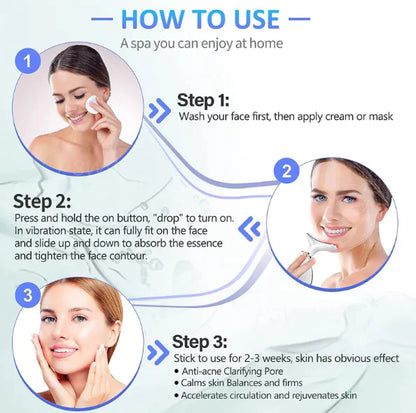 — HOW TO USE —
A spa you can enjoy at home

1

Step 1:
Wash your face first, then apply cream or mask

2

Step 2:
Press and hold the on button, "drop" to turn on. In vibration state, it can fully fit on the face and slide up and down to absorb the essence and tighten the face contour.

3

Step 3:
Stick to use for 2-3 weeks, skin has obvious effect
• Anti-acne Clarifying Pore
• Calms skin Balances and firms
• Accelerates circulation and rejuvenates skin